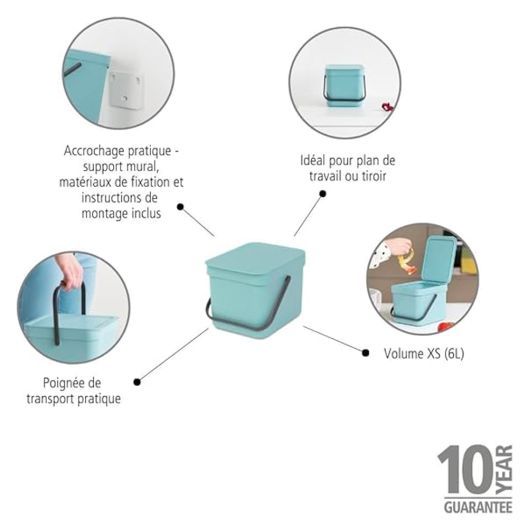 Accrochage pratique - support mural, matériaux de fixation et instructions de montage inclus

Idéal pour plan de travail ou tiroir

Poignée de transport pratique

Volume XS (6L)

10 YEAR GUARANTEE